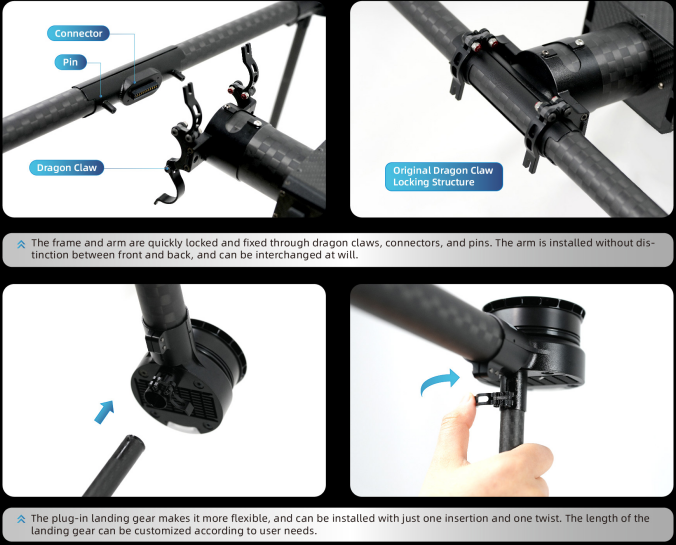 Connector

Pin

Dragon Claw

Original Dragon Claw Locking Structure

The frame and arm are quickly locked and fixed through dragon claws, connectors, and pins. The arm is installed without distinction between front and back, and can be interchanged at will.

The plug-in landing gear makes it more flexible, and can be installed with just one insertion and one twist. The length of the landing gear can be customized according to user needs.